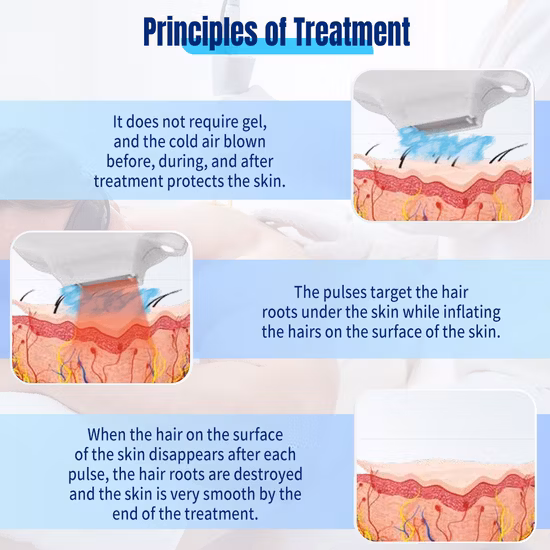 Principles of Treatment

It does not require gel, and the cold air blown before, during, and after treatment protects the skin.

The pulses target the hair roots under the skin while inflating the hairs on the surface of the skin.

When the hair on the surface of the skin disappears after each pulse, the hair roots are destroyed and the skin is very smooth by the end of the treatment.